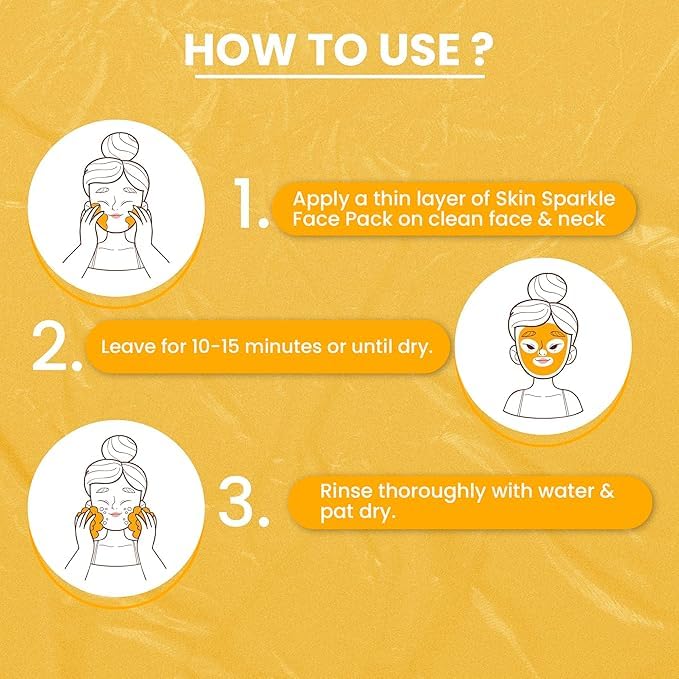 HOW TO USE ?

1. Apply a thin layer of Skin Sparkle Face Pack on clean face & neck

2. Leave for 10-15 minutes or until dry.

3. Rinse thoroughly with water & pat dry.