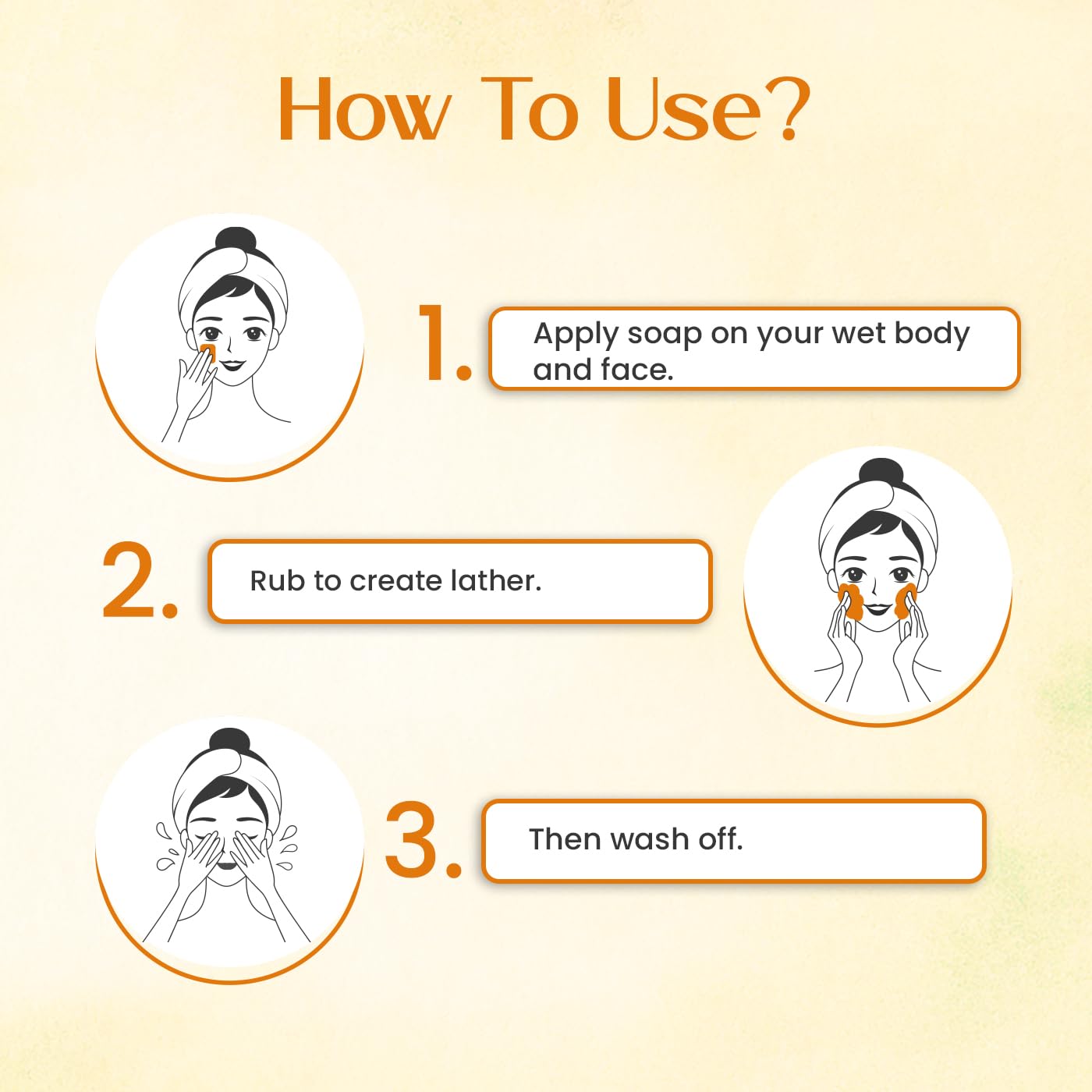 How To Use?

1. Apply soap on your wet body and face.

2. Rub to create lather.

3. Then wash off.